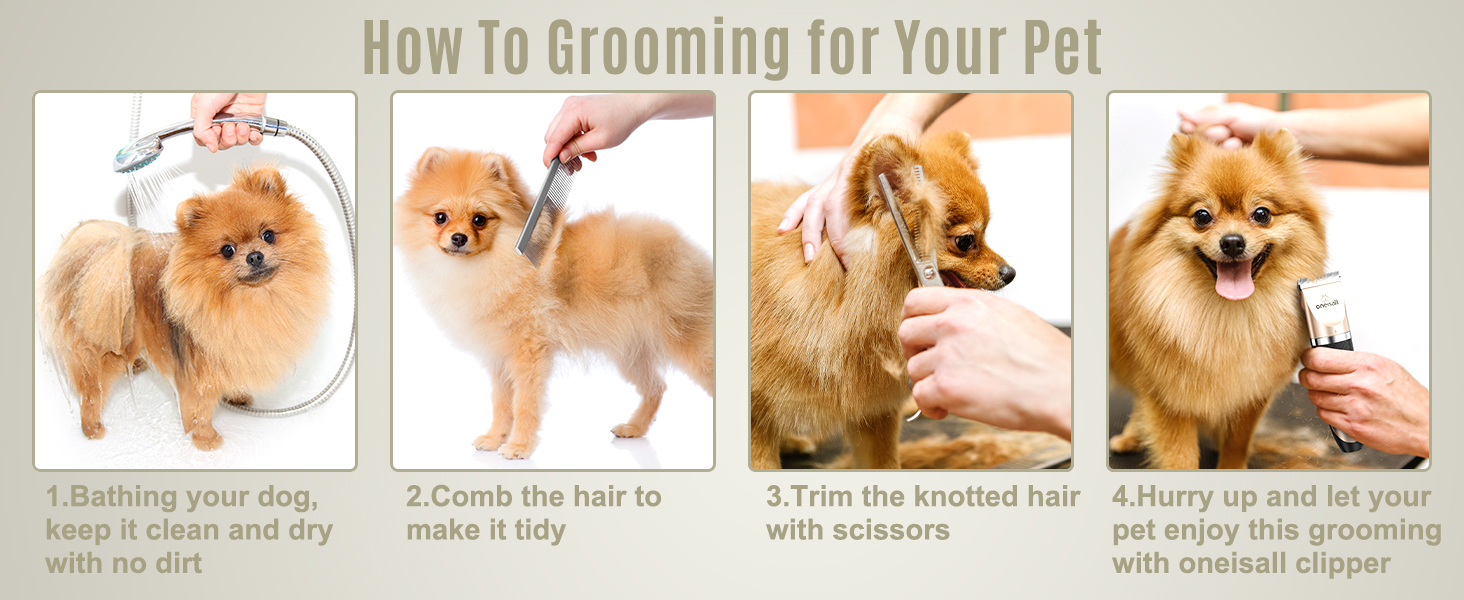 How To Grooming for Your Pet

oneisall

1.Bathing your dog, keep it clean and dry with no dirt

2.Comb the hair to make it tidy

3.Trim the knotted hair with scissors

4.Hurry up and let your pet enjoy this grooming with oneisall clipper