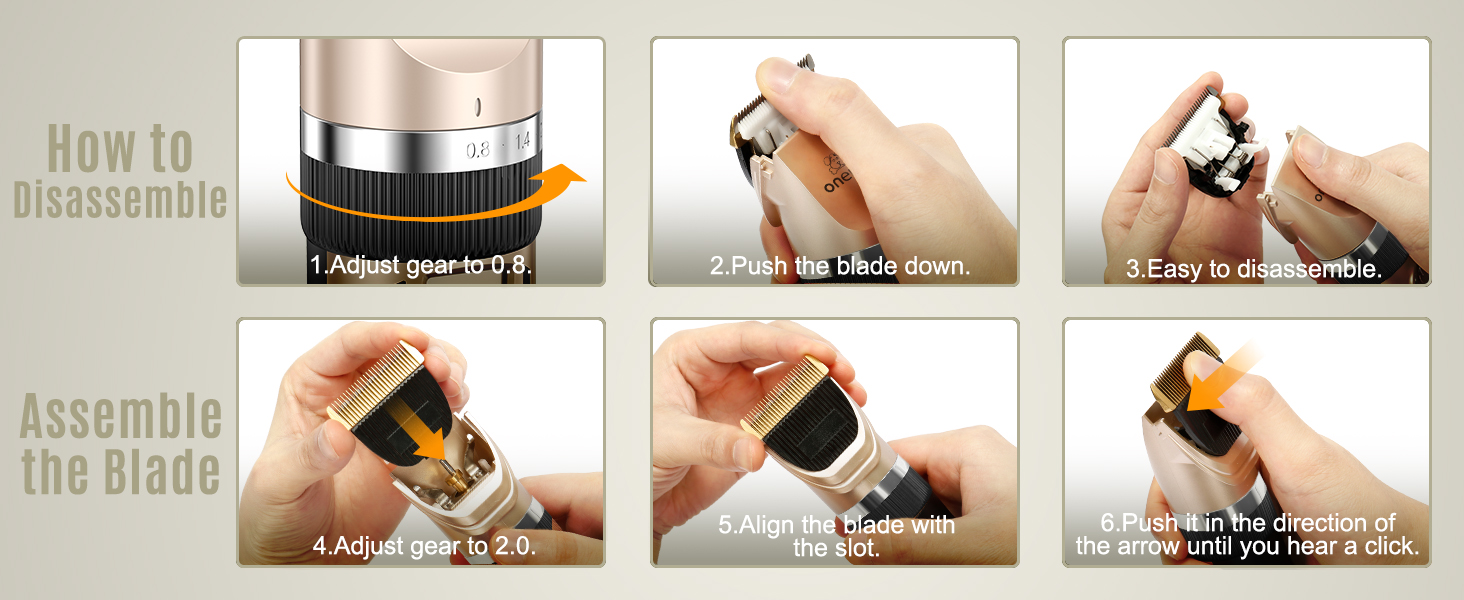 How to Disassemble

0.8 · 1.4

1.Adjust gear to 0.8.

one

2.Push the blade down.

3.Easy to disassemble.

Assemble the Blade

4.Adjust gear to 2.0.

5.Align the blade with the slot.

6.Push it in the direction of the arrow until you hear a click.